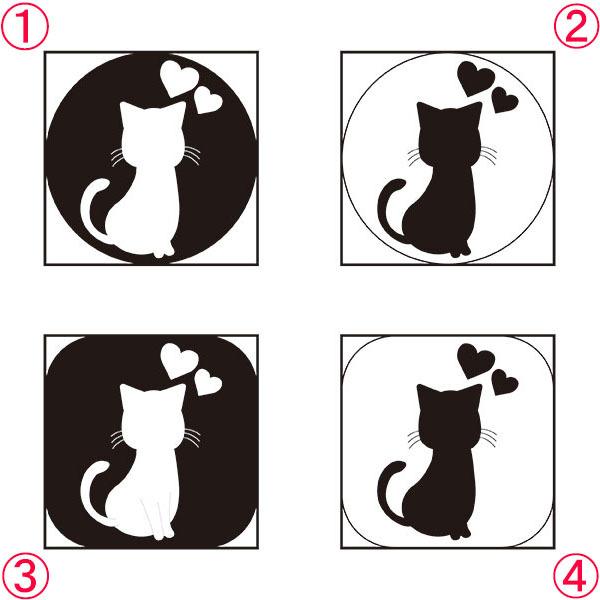 ①
②
③
④