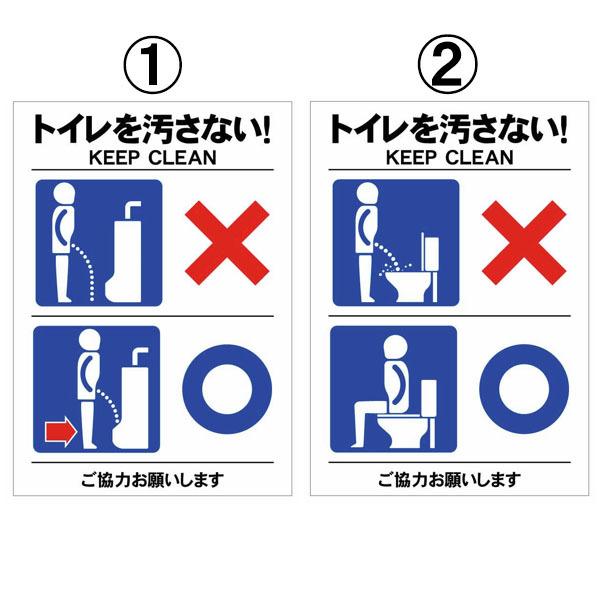 ①

トイレを汚さない!
KEEP CLEAN

ご協力お願いします

②

トイレを汚さない!
KEEP CLEAN

ご協力お願いします