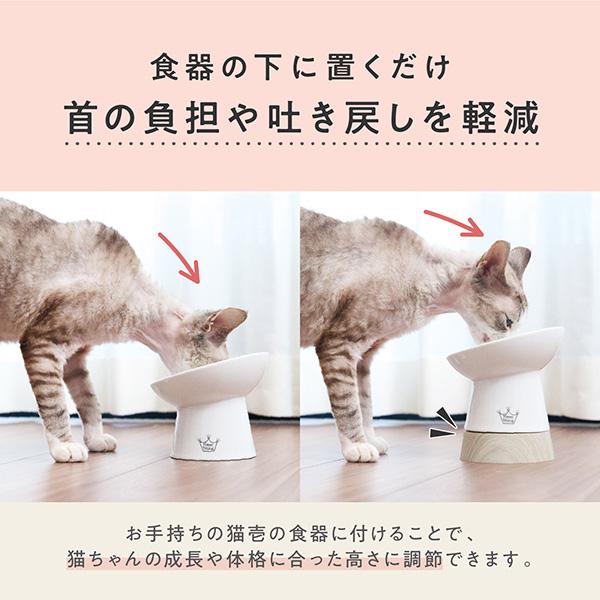 食器の下に置くだけ
首の負担や吐き戻しを軽減

お手持ちの猫壱の食器に付けることで、
猫ちゃんの成長や体格に合った高さに調節できます。