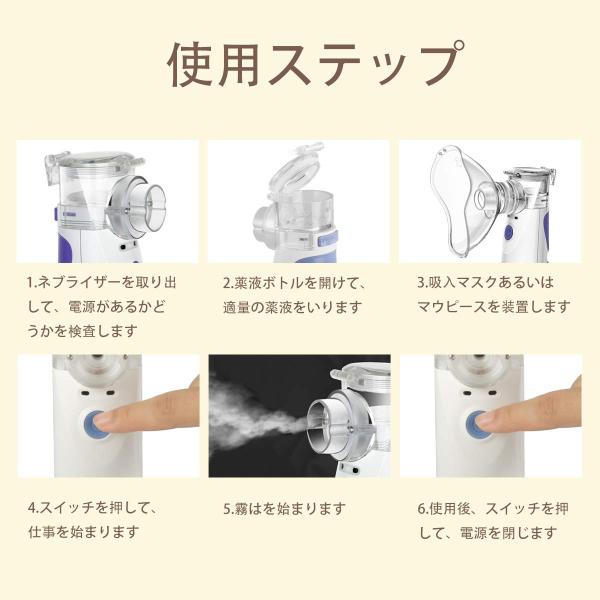 使用ステップ

1.ネブライザーを取り出して、電源があるかどうかを検査します

2.薬液ボトルを開けて、適量の薬液をいります

3.吸入マスクあるいはマウピースを装置します

4.スイッチを押して、仕事を始まります

5.霧はを始まります

6.使用後、スイッチを押して、電源を閉じます