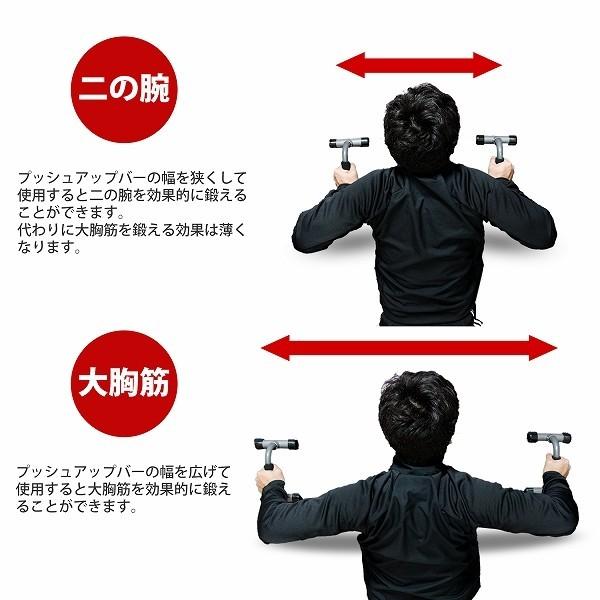 二の腕

プッシュアップバーの幅を狭くして使用すると二の腕を効果的に鍛えることができます。
代わりに大胸筋を鍛える効果は薄くなります。

大胸筋

プッシュアップバーの幅を広げて使用すると大胸筋を効果的に鍛えることができます。