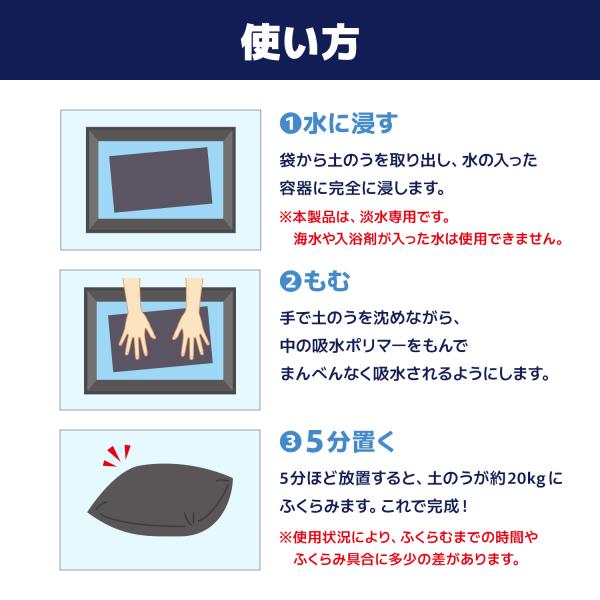 使い方

❶水に浸す

袋から土のうを取り出し、水の入った容器に完全に浸します。

※本製品は、淡水専用です。
海水や入浴剤が入った水は使用できません。

❷もむ

手で土のうを沈めながら、中の吸水ポリマーをもんでまんべんなく吸水されるようにします。

❸5分置く

5分ほど放置すると、土のうが約20kgにふくらみます。これで完成！

※使用状況により、ふくらむまでの時間やふくらみ具合に多少の差があります。