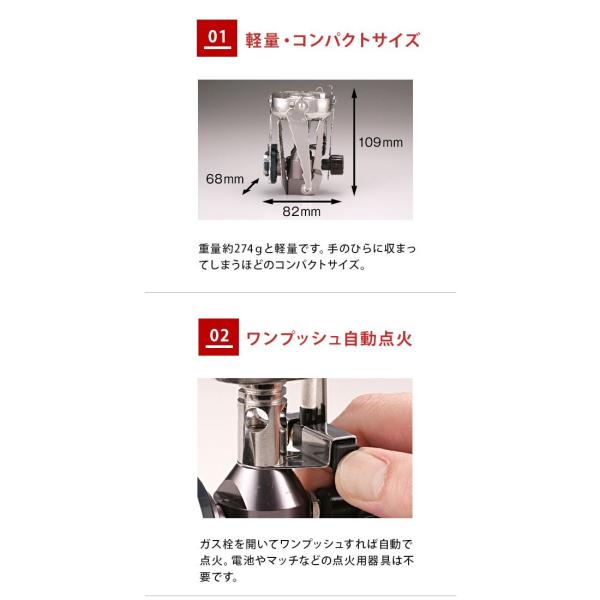 01 軽量・コンパクトサイズ

109mm

68mm

82mm

重量約274gと軽量です。手のひらに収まってしまうほどのコンパクトサイズ。

02 ワンプッシュ自動点火

ガス栓を開いてワンプッシュすれば自動で点火。電池やマッチなどの点火用器具は不要です。