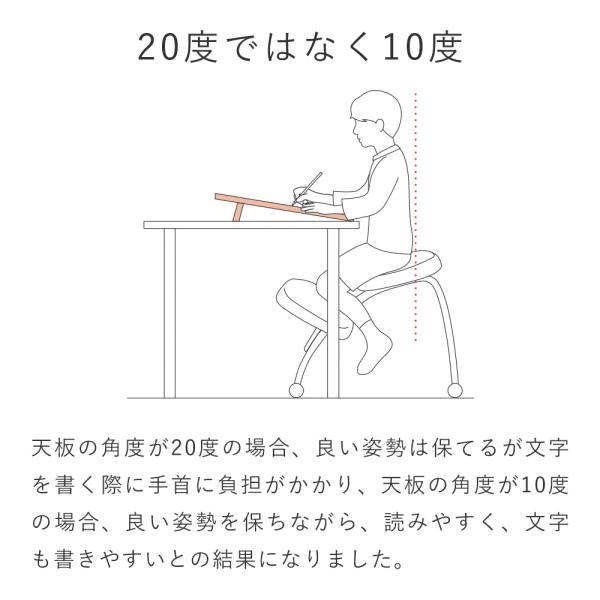 20度ではなく10度

天板の角度が20度の場合、良い姿勢は保てるが文字を書く際に手首に負担がかかり、天板の角度が10度の場合、良い姿勢を保ちながら、読みやすく、文字も書きやすいとの結果になりました。