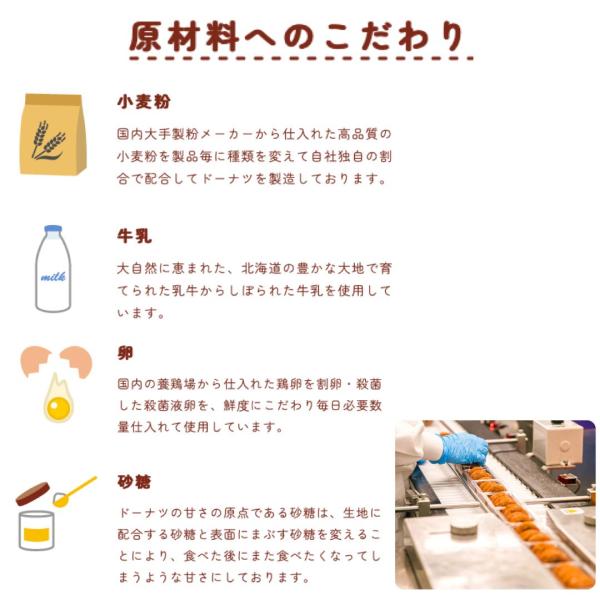 原材料へのこだわり

小麦粉

国内大手製粉メーカーから仕入れた高品質の小麦粉を製品毎に種類を変えて自社独自の割合で配合してドーナツを製造しております。

milk

牛乳

大自然に恵まれた、北海道の豊かな大地で育てられた乳牛からしぼられた牛乳を使用しています。

卵

国内の養鶏場から仕入れた鶏卵を割卵・殺菌した殺菌液卵を、鮮度にこだわり毎日必要数量仕入れて使用しています。

砂糖

ドーナツの甘さの原点である砂糖は、生地に配合する砂糖と表面にまぶす砂糖を変えることにより、食べた後にまた食べたくなってしまうような甘さにしております。