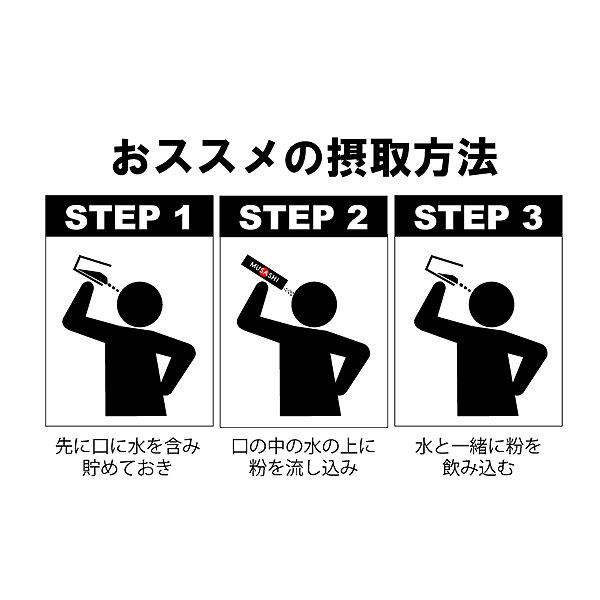 おススメの摂取方法

STEP 1

先に口に水を含み貯めておき

STEP 2

MUSASHI

口の中の水の上に粉を流し込み

STEP 3

水と一緒に粉を飲み込む