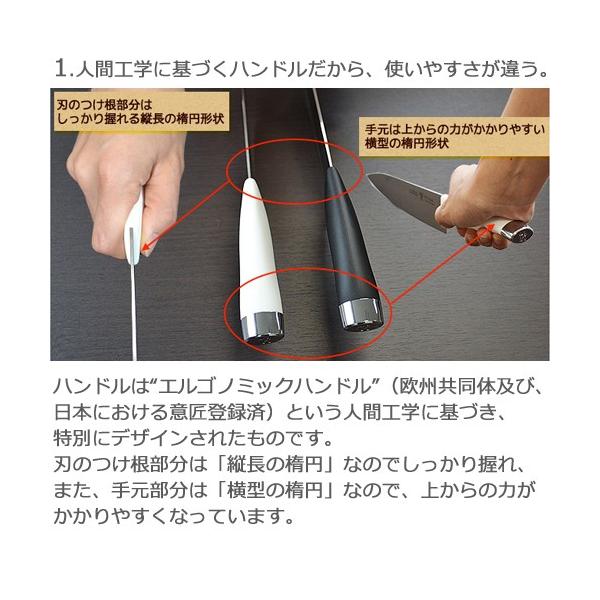 1.人間工学に基づくハンドルだから、使いやすさが違う。

刃のつけ根部分は
しっかり握れる縦長の楕円形状

手元は上からの力がかかりやすい
横型の楕円形状

ハンドルは“エルゴノミックハンドル”（欧州共同体及び、日本における意匠登録済）という人間工学に基づき、特別にデザインされたものです。
刃のつけ根部分は「縦長の楕円」なのでしっかり握れ、また、手元部分は「横型の楕円」なので、上からの力がかかりやすくなっています。