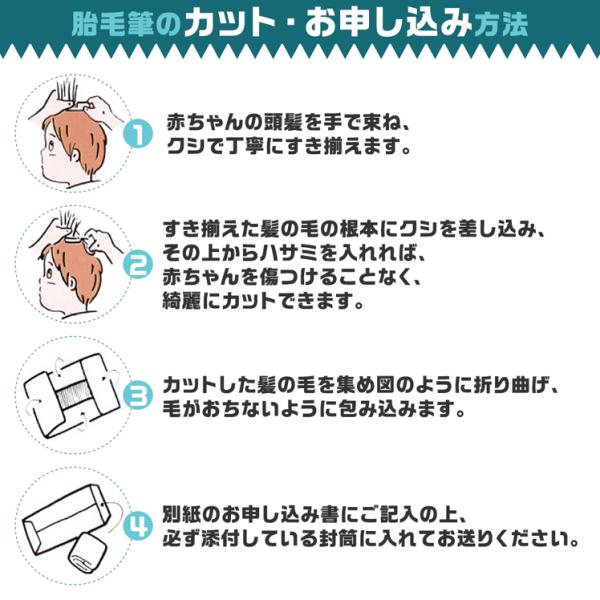 胎毛筆のカット・お申し込み方法

1 赤ちゃんの頭髪を手で束ね、クシで丁寧にすき揃えます。

2 すき揃えた髪の毛の根本にクシを差し込み、その上からハサミを入れれば、赤ちゃんを傷つけることなく、綺麗にカットできます。

3 カットした髪の毛を集め図のように折り曲げ、毛がおちないように包み込みます。

4 別紙のお申し込み書にご記入の上、必ず添付している封筒に入れてお送りください。