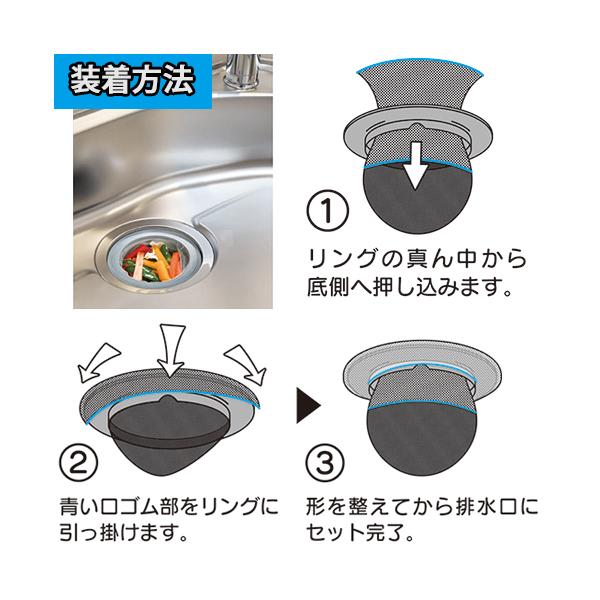 装着方法

①
リングの真ん中から底側へ押し込みます。

②
青い口ゴム部をリングに引っ掛けます。

③
形を整えてから排水口にセット完了。