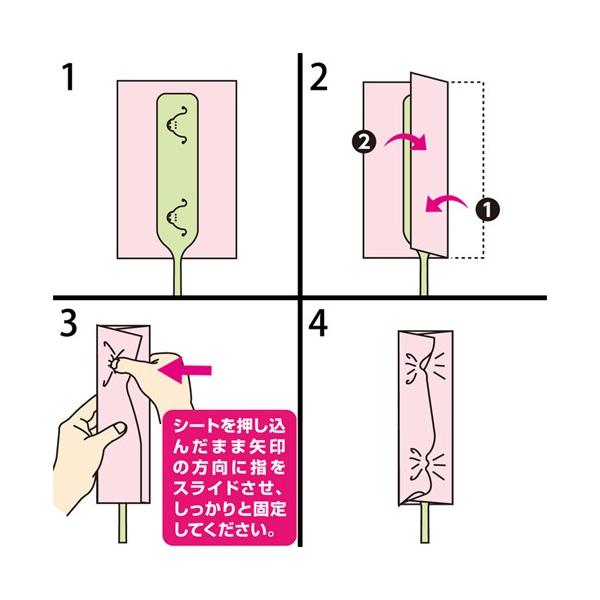 1

2

❷

❶

3

シートを押し込んだまま矢印の方向に指をスライドさせ、しっかりと固定してください。

4