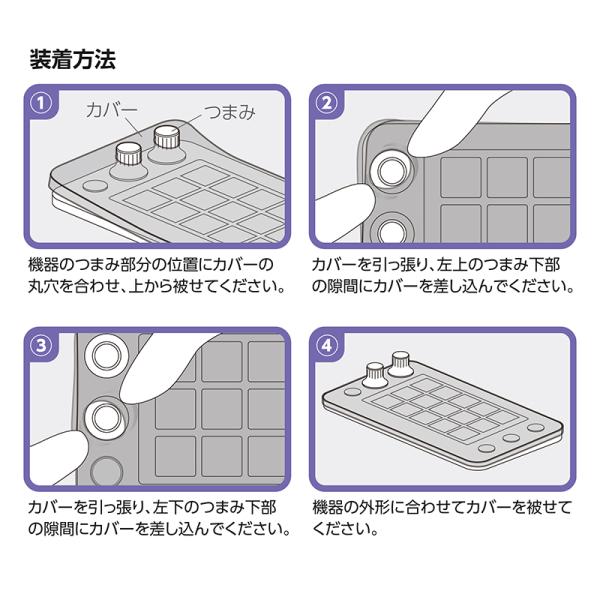 装着方法

1

カバー

つまみ

機器のつまみ部分の位置にカバーの丸穴を合わせ、上から被せてください。

2

カバーを引っ張り、左上のつまみ下部の隙間にカバーを差し込んでください。

3

カバーを引っ張り、左下のつまみ下部の隙間にカバーを差し込んでください。

4

機器の外形に合わせてカバーを被せてください。