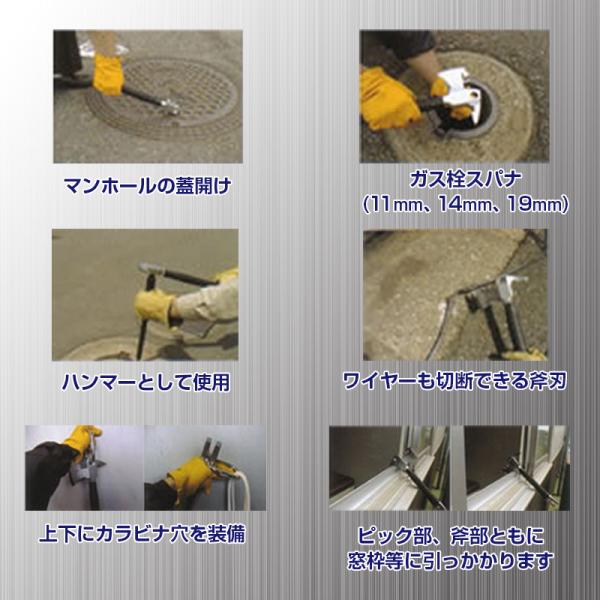 マンホールの蓋開け

ガス栓スパナ
(11mm、14mm、19mm)

ハンマーとして使用

ワイヤーも切断できる斧刃

上下にカラビナ穴を装備

ピック部、斧部ともに
窓枠等に引っかかります