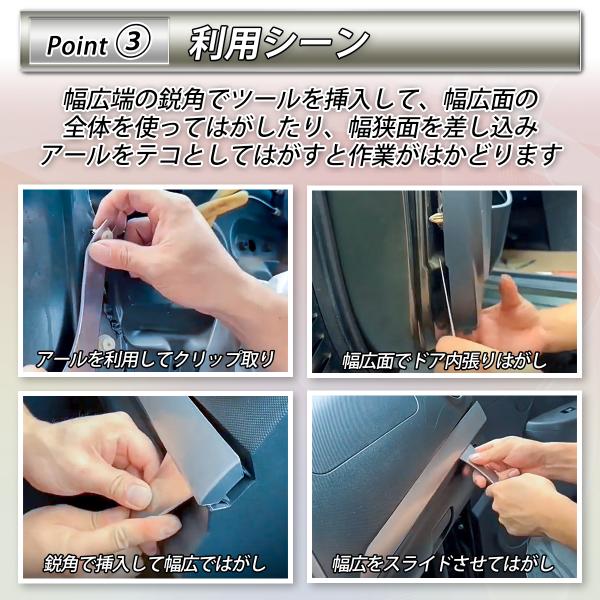 Point ③ 利用シーン

幅広端の鋭角でツールを挿入して、幅広面の全体を使ってはがしたり、幅狭面を差し込みアールをテコとしてはがすと作業がはかどります

アールを利用してクリップ取り

幅広面でドア内張りはがし

鋭角で挿入して幅広ではがし

幅広をスライドさせてはがし