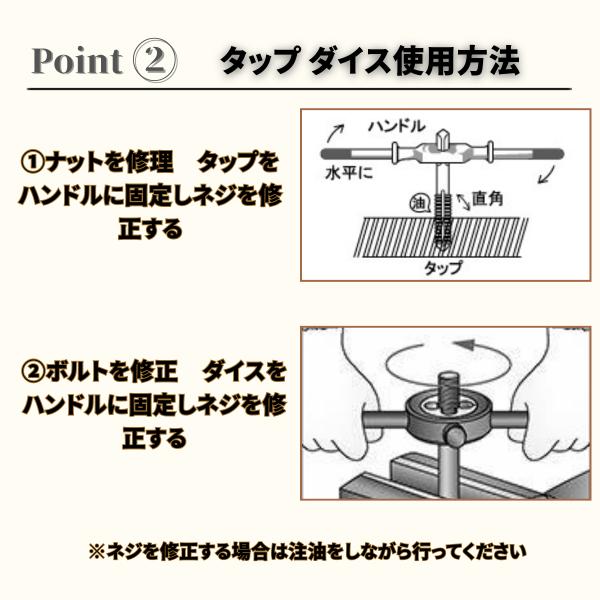 Point ②　タップ ダイス使用方法

①ナットを修理　タップをハンドルに固定しネジを修正する

ハンドル
水平に
油
直角
タップ

②ボルトを修正　ダイスをハンドルに固定しネジを修正する

※ネジを修正する場合は注油をしながら行ってください