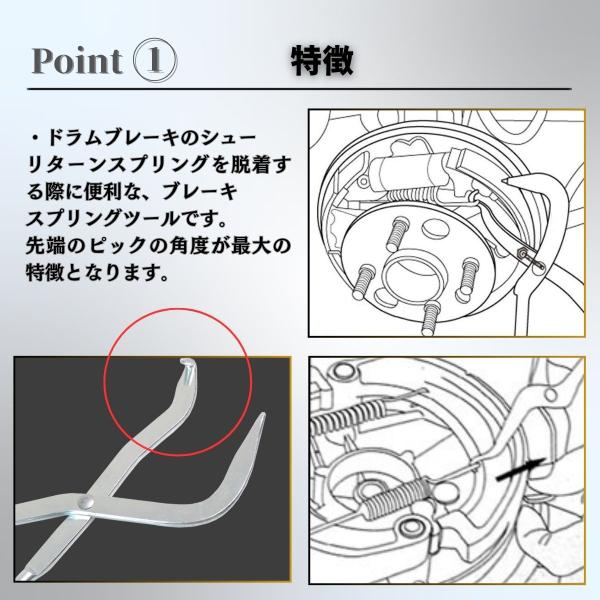 Point ①

特徴

・ドラムブレーキのシューリターンスプリングを脱着する際に便利な、ブレーキスプリングツールです。
先端のピックの角度が最大の特徴となります。