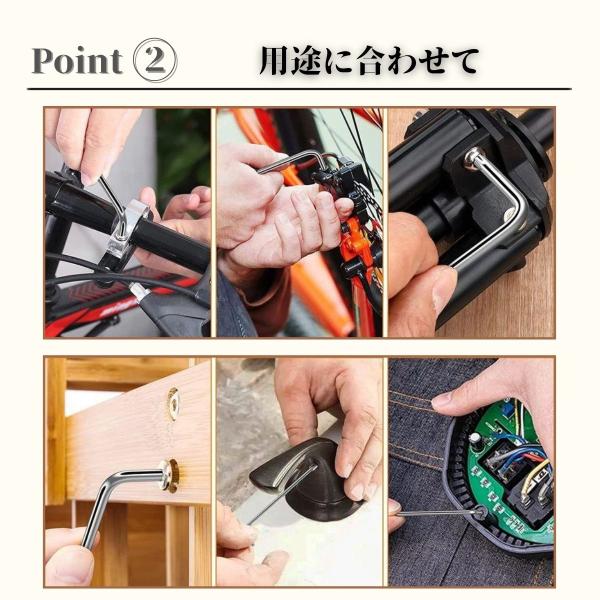 Point ②　用途に合わせて