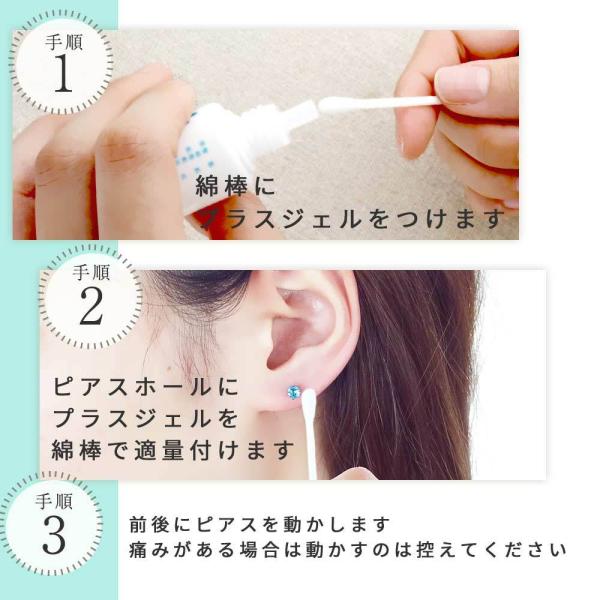 手順
1

綿棒に
プラスジェルをつけます

手順
2

ピアスホールに
プラスジェルを
綿棒で適量付けます

手順
3

前後にピアスを動かします
痛みがある場合は動かすのは控えてください