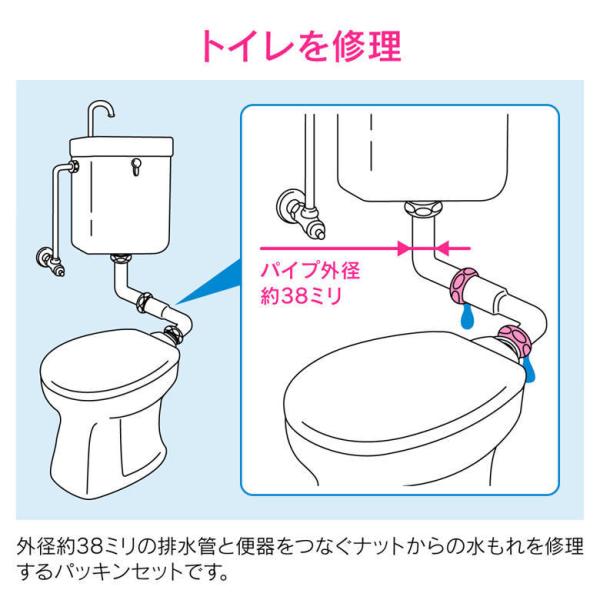 トイレを修理

パイプ外径
約38ミリ

外径約38ミリの排水管と便器をつなぐナットからの水もれを修理するパッキンセットです。