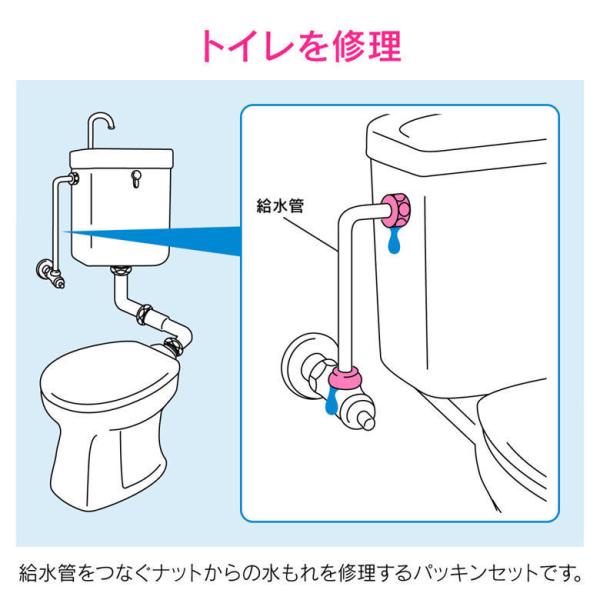 トイレを修理

給水管

給水管をつなぐナットからの水もれを修理するパッキンセットです。