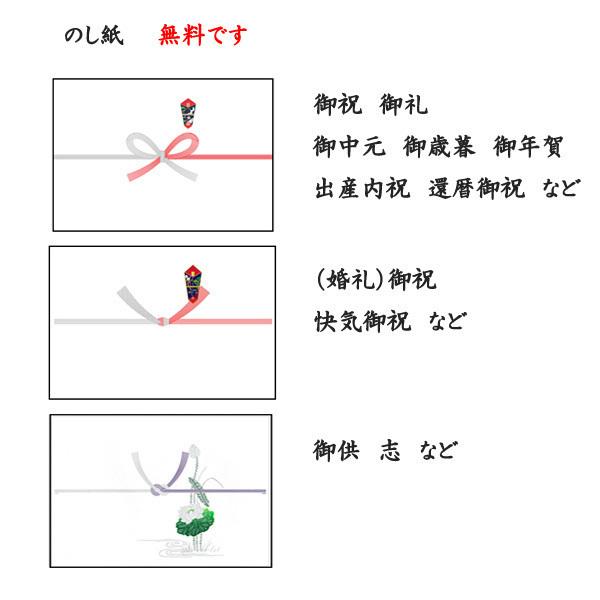 のし紙　無料です

御祝　御礼
御中元　御歳暮　御年賀
出産内祝　還暦御祝　など

(婚礼)御祝
快気御祝　など

御供　志　など