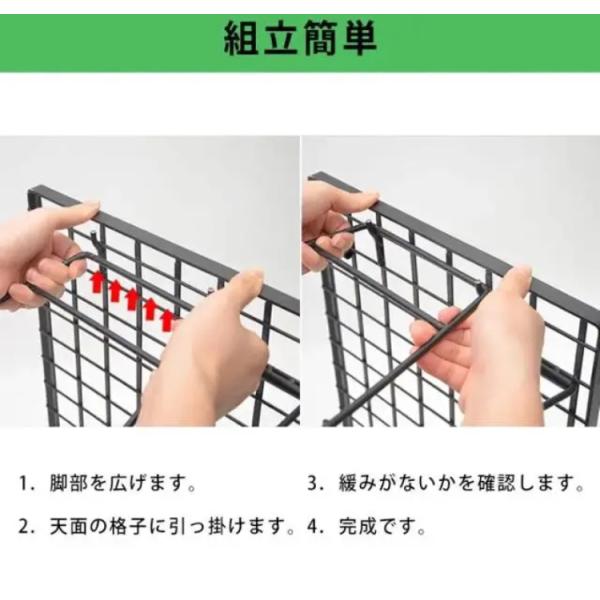 組立簡単

1. 脚部を広げます。

2. 天面の格子に引っ掛けます。

3. 緩みがないかを確認します。

4. 完成です。