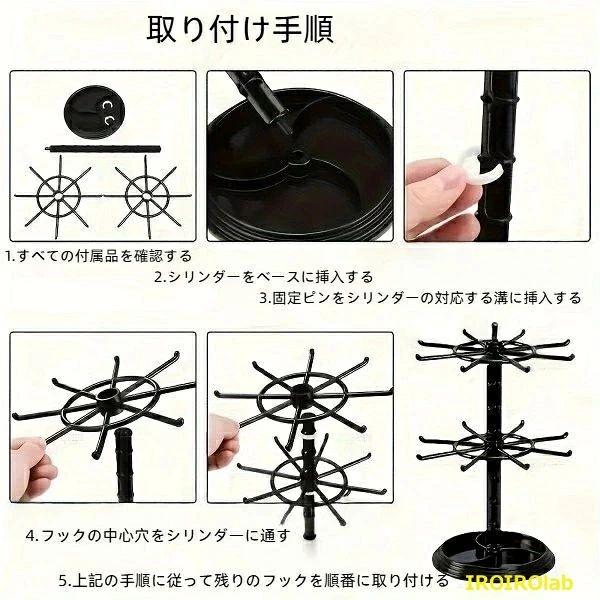 取り付け手順

1.すべての付属品を確認する

2.シリンダーをベースに挿入する

3.固定ピンをシリンダーの対応する溝に挿入する

4.フックの中心穴をシリンダーに通す

5.上記の手順に従って残りのフックを順番に取り付ける

IROIROlab