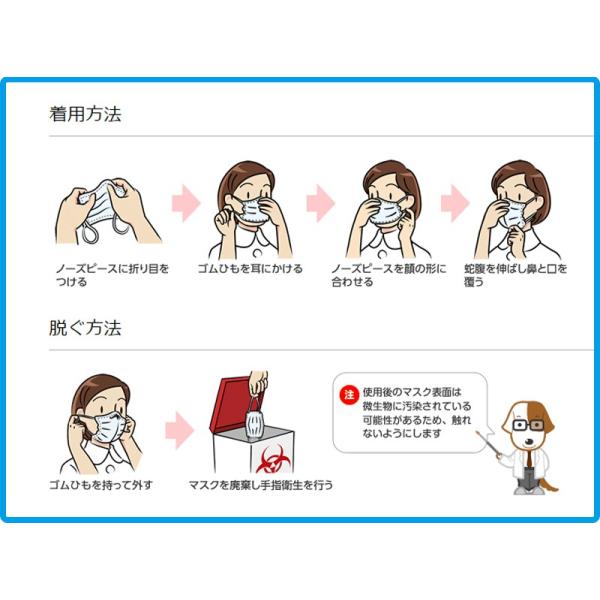 着用方法

ノーズピースに折り目をつける

ゴムひもを耳にかける

ノーズピースを顔の形に合わせる

蛇腹を伸ばし鼻と口を覆う

脱ぐ方法

ゴムひもを持って外す

マスクを廃棄し手指衛生を行う

注 使用後のマスク表面は微生物に汚染されている可能性があるため、触れないようにします