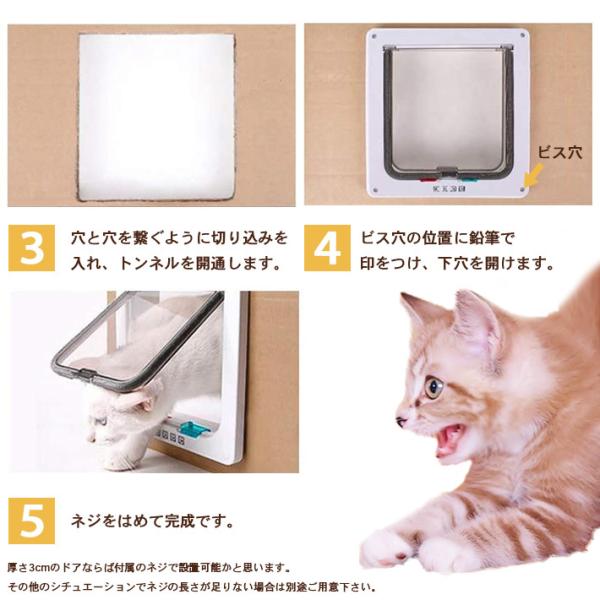 ビス穴

3 穴と穴を繋ぐように切り込みを入れ、トンネルを開通します。

4 ビス穴の位置に鉛筆で印をつけ、下穴を開けます。

5 ネジをはめて完成です。

厚さ3cmのドアならば付属のネジで設置可能かと思います。
その他のシチュエーションでネジの長さが足りない場合は別途ご用意下さい。