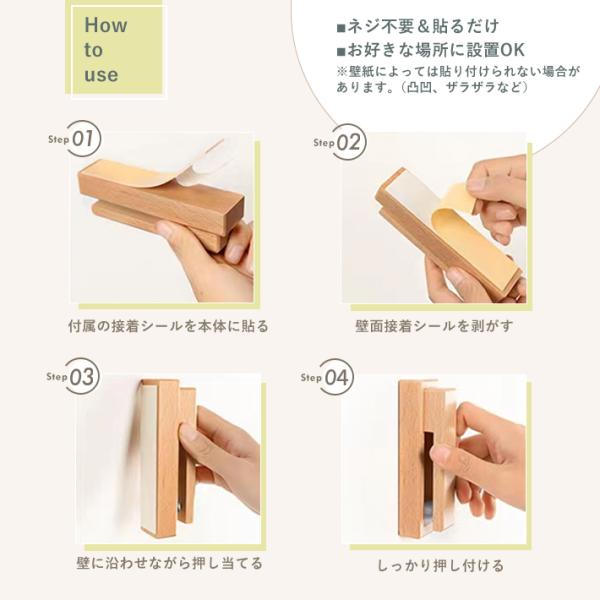 How to use

■ネジ不要＆貼るだけ
■お好きな場所に設置OK
※壁紙によっては貼り付けられない場合があります。（凸凹、ザラザラなど）

Step 01
付属の接着シールを本体に貼る

Step 02
壁面接着シールを剥がす

Step 03
壁に沿わせながら押し当てる

Step 04
しっかり押し付ける