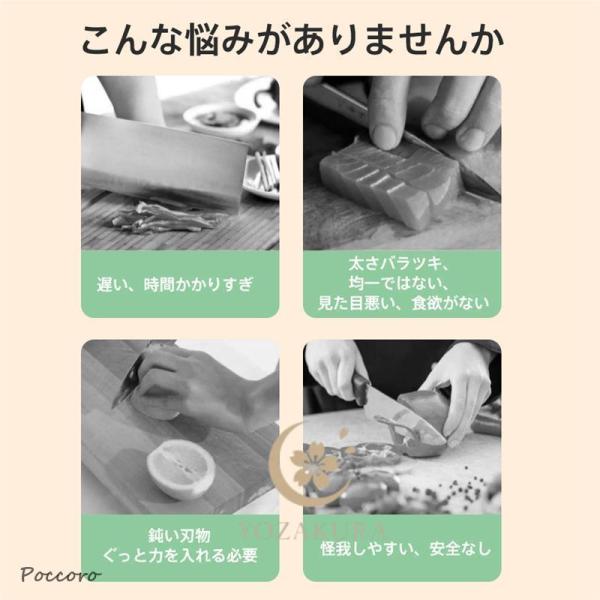 こんな悩みがありませんか

遅い、時間かかりすぎ

太さバラツキ、
均一ではない、
見た目悪い、食欲がない

鈍い刃物
ぐっと力を入れる必要

怪我しやすい、安全なし

Poccoro

YOZAKURA