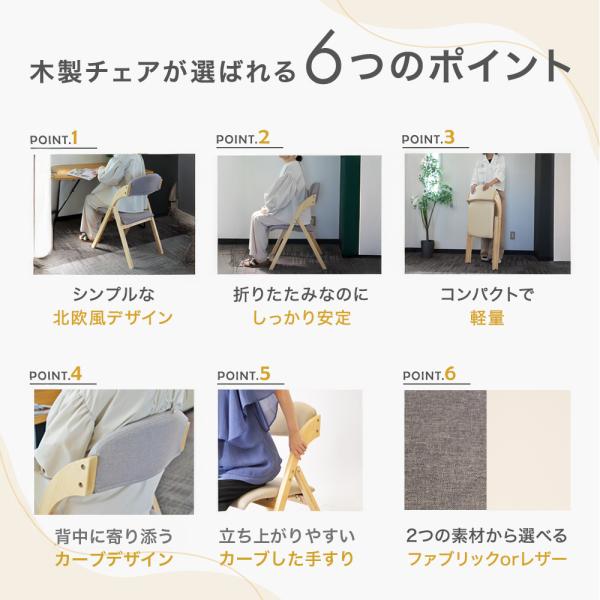 木製チェアが選ばれる6つのポイント

POINT.1

シンプルな
北欧風デザイン

POINT.2

折りたたみなのに
しっかり安定

POINT.3

コンパクトで
軽量

POINT.4

背中に寄り添う
カーブデザイン

POINT.5

立ち上がりやすい
カーブした手すり

POINT.6

2つの素材から選べる
ファブリックorレザー