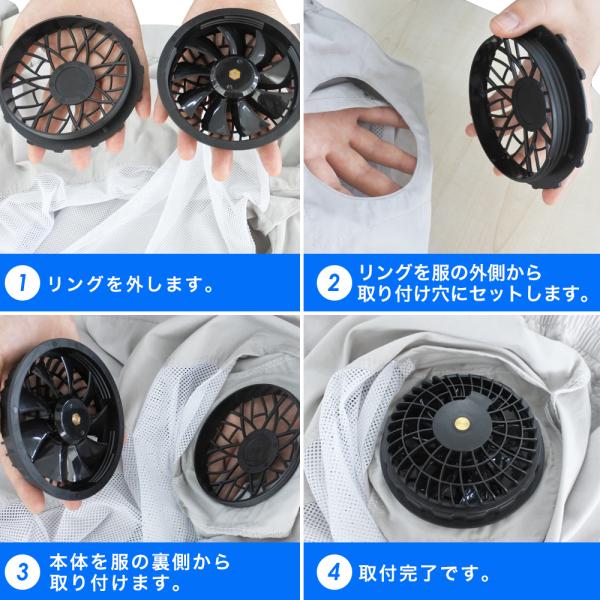 1 リングを外します。

2 リングを服の外側から取り付け穴にセットします。

3 本体を服の裏側から取り付けます。

4 取付完了です。