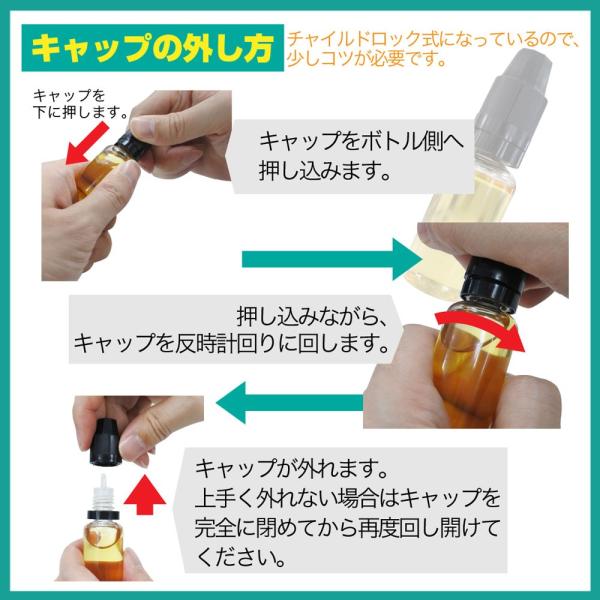 キャップの外し方

チャイルドロック式になっているので、少しコツが必要です。

キャップを下に押します。

キャップをボトル側へ押し込みます。

押し込みながら、キャップを反時計回りに回します。

キャップが外れます。
上手く外れない場合はキャップを完全に閉めてから再度回し開けてください。