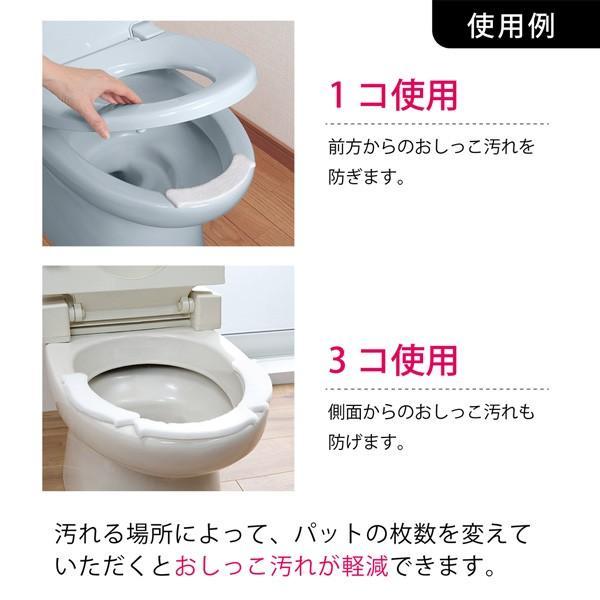 使用例

1コ使用

前方からのおしっこ汚れを防ぎます。

3コ使用

側面からのおしっこ汚れも防げます。

汚れる場所によって、パットの枚数を変えていただくとおしっこ汚れが軽減できます。