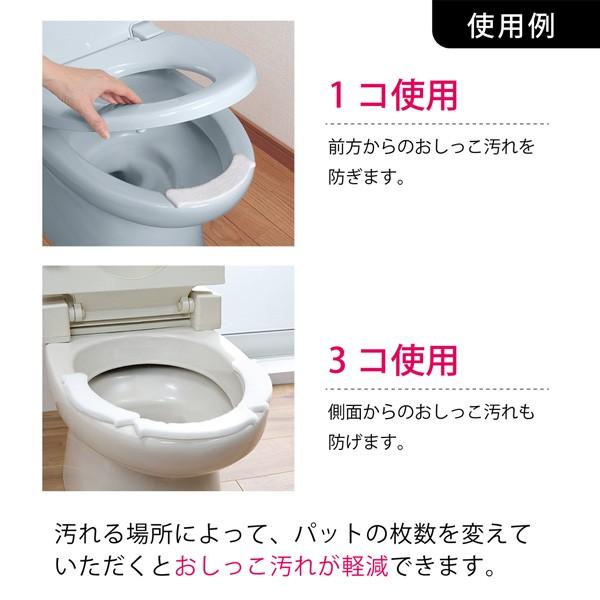 使用例

1コ使用

前方からのおしっこ汚れを防ぎます。

3コ使用

側面からのおしっこ汚れも防げます。

汚れる場所によって、パットの枚数を変えていただくとおしっこ汚れが軽減できます。