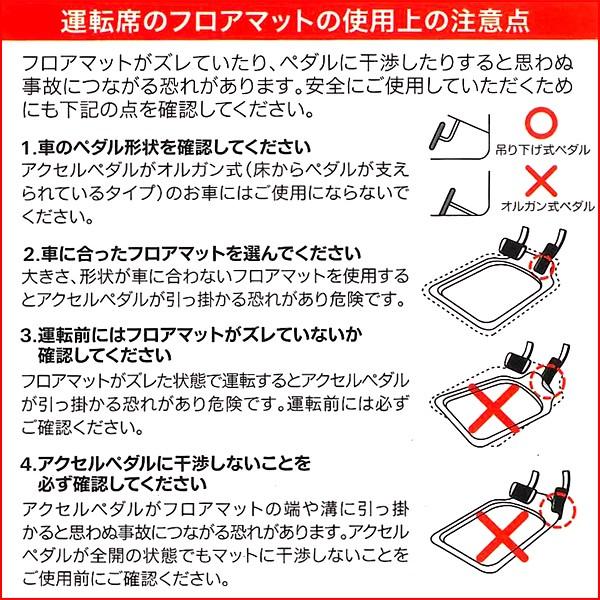 運転席のフロアマットの使用上の注意点

フロアマットがズレていたり、ペダルに干渉したりすると思わぬ事故につながる恐れがあります。安全にご使用していただくためにも下記の点を確認してください。

1.車のペダル形状を確認してください
アクセルペダルがオルガン式（床からペダルが支えられているタイプ）のお車にはご使用にならないでください。

吊り下げ式ペダル

オルガン式ペダル

2.車に合ったフロアマットを選んでください
大きさ、形状が車に合わないフロアマットを使用するとアクセルペダルが引っ掛かる恐れがあり危険です。

3.運転前にはフロアマットがズレていないか確認してください
フロアマットがズレた状態で運転するとアクセルペダルが引っ掛かる恐れがあり危険です。運転前には必ずご確認ください。

4.アクセルペダルに干渉しないことを必ず確認してください
アクセルペダルがフロアマットの端や溝に引っ掛かると思わぬ事故につながる恐れがあります。アクセルペダルが全開の状態でもマットに干渉しないことをご使用前にご確認ください。