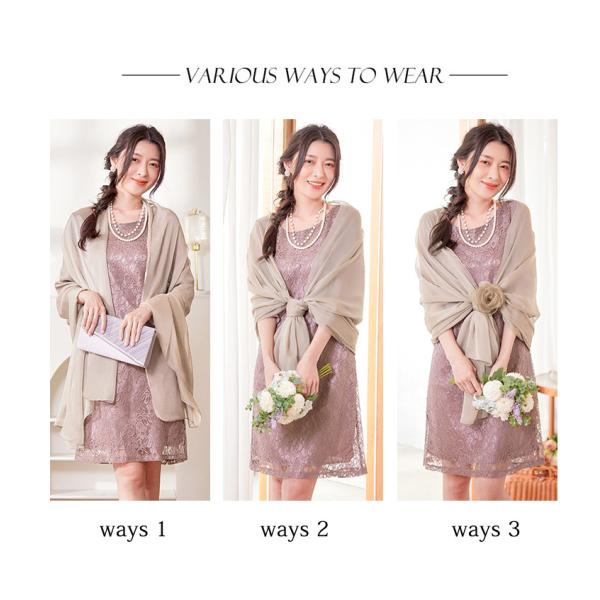 VARIOUS WAYS TO WEAR

ways 1

ways 2

ways 3