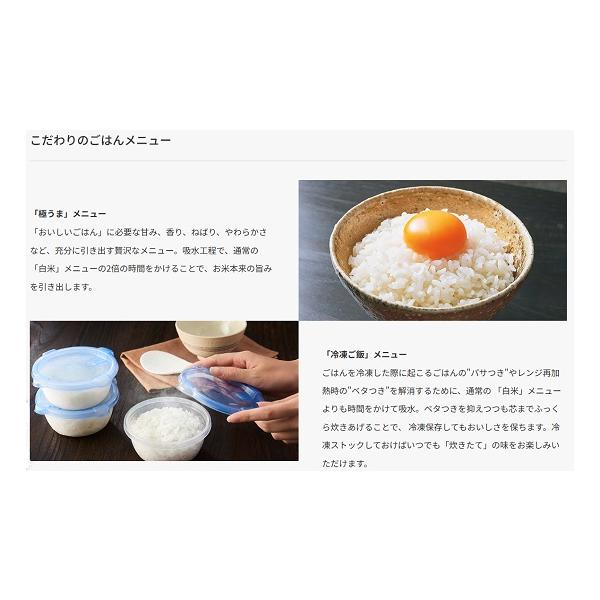 こだわりのごはんメニュー

「極うま」メニュー
「おいしいごはん」に必要な甘み、香り、ねばり、やわらかさなど、充分に引き出す贅沢なメニュー。吸水工程で、通常の「白米」メニューの2倍の時間をかけることで、お米本来の旨みを引き出します。

「冷凍ご飯」メニュー
ごはんを冷凍した際に起こるごはんの"パサつき"やレンジ再加熱時の"ベタつき"を解消するために、通常の「白米」メニューよりも時間をかけて吸水。ベタつきを抑えつつも芯までふっくら炊きあげることで、冷凍保存してもおいしさを保ちます。冷凍ストックしておけばいつでも「炊きたて」の味をお楽しみいただけます。