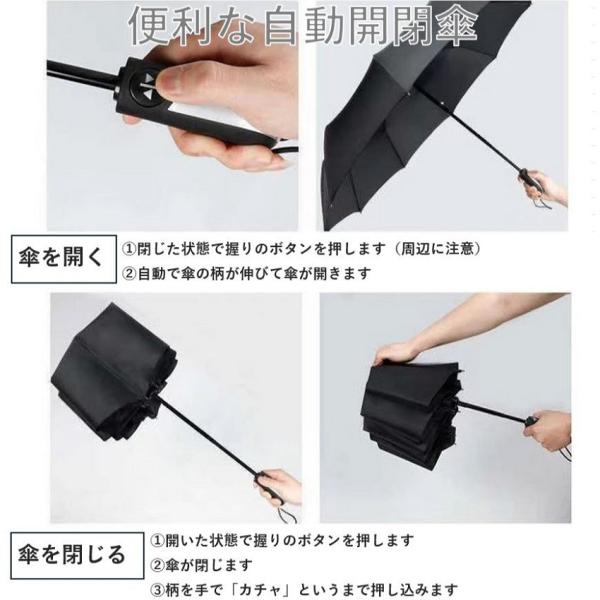 便利な自動開閉傘

傘を開く

①閉じた状態で握りのボタンを押します（周辺に注意）
②自動で傘の柄が伸びて傘が開きます

傘を閉じる

①開いた状態で握りのボタンを押します
②傘が閉じます
③柄を手で「カチャ」というまで押し込みます