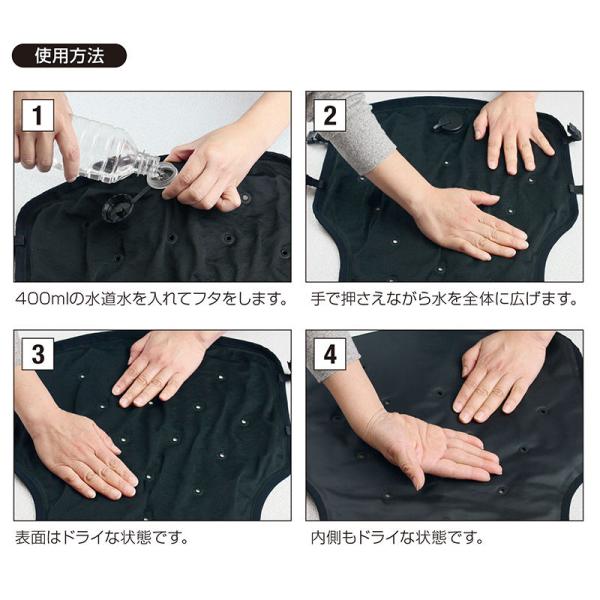 使用方法

1

400mlの水道水を入れてフタをします。

2

手で押さえながら水を全体に広げます。

3

表面はドライな状態です。

4

内側もドライな状態です。