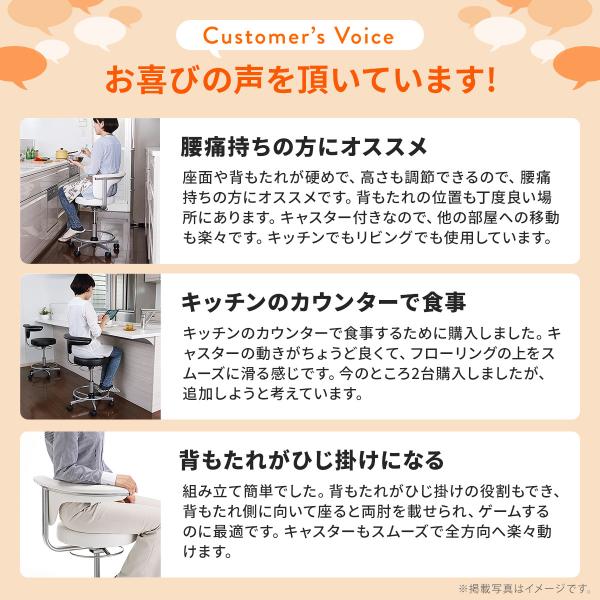 Customer's Voice

お喜びの声を頂いています!

腰痛持ちの方にオススメ

座面や背もたれが硬めで、高さも調節できるので、腰痛持ちの方にオススメです。背もたれの位置も丁度良い場所にあります。キャスター付きなので、他の部屋への移動も楽々です。キッチンでもリビングでも使用しています。

キッチンのカウンターで食事

キッチンのカウンターで食事するために購入しました。キャスターの動きがちょうど良くて、フローリングの上をスムーズに滑る感じです。今のところ2台購入しましたが、追加しようと考えています。

背もたれがひじ掛けになる

組み立て簡単でした。背もたれがひじ掛けの役割もでき、背もたれ側に向いて座ると両肘を載せられ、ゲームするのに最適です。キャスターもスムーズで全方向へ楽々動けます。

※掲載写真はイメージです。