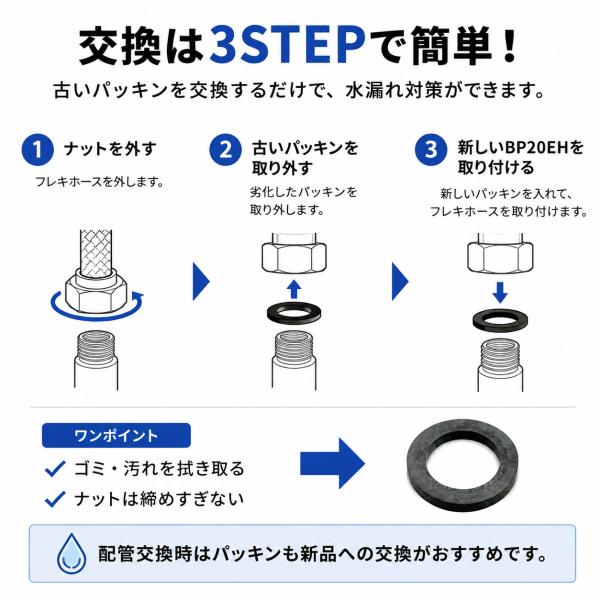 交換は3STEPで簡単！

古いパッキンを交換するだけで、水漏れ対策ができます。

1 ナットを外す

フレキホースを外します。

2 古いパッキンを取り外す

劣化したパッキンを取り外します。

3 新しいBP20EHを取り付ける

新しいパッキンを入れて、フレキホースを取り付けます。

ワンポイント

ゴミ・汚れを拭き取る

ナットは締めすぎない

配管交換時はパッキンも新品への交換がおすすめです。