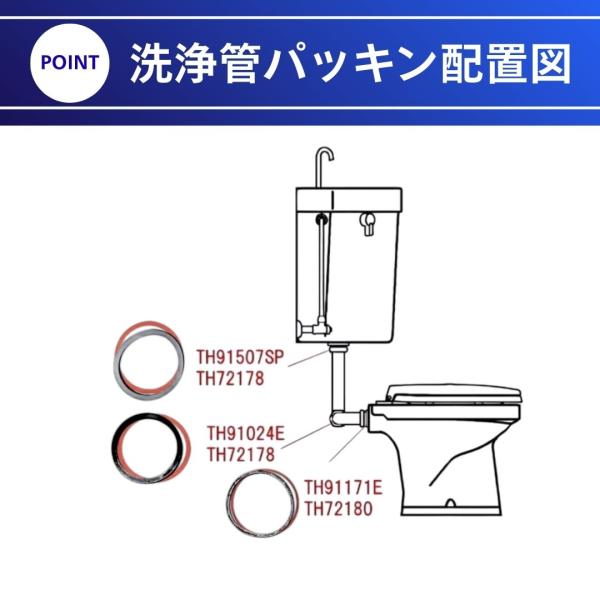 POINT 洗浄管パッキン配置図

TH91507SP
TH72178

TH91024E
TH72178

TH91171E
TH72180