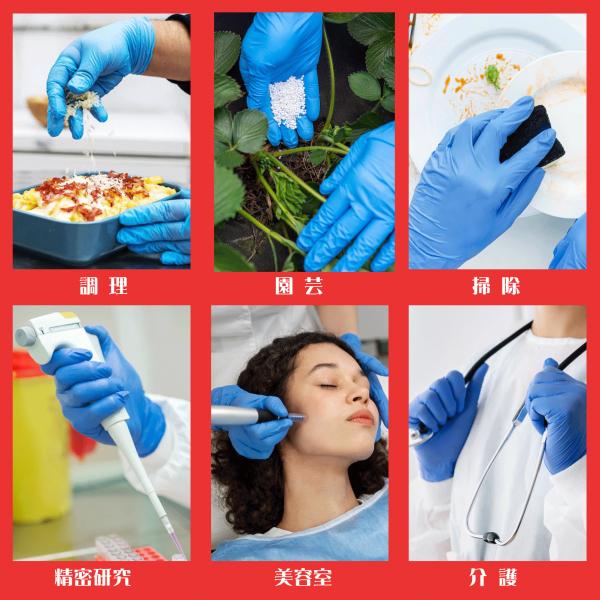 調理

園芸

掃除

精密研究

美容室

介護