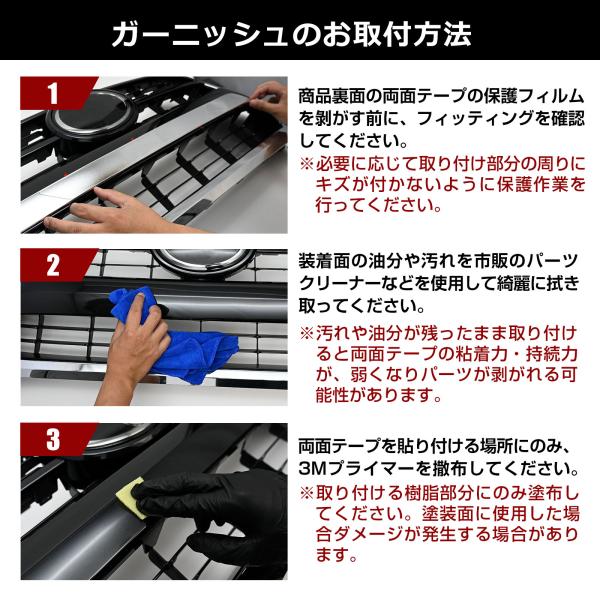 ガーニッシュのお取付方法

1

商品裏面の両面テープの保護フィルムを剥がす前に、フィッティングを確認してください。
※必要に応じて取り付け部分の周りにキズが付かないように保護作業を行ってください。

2

装着面の油分や汚れを市販のパーツクリーナーなどを使用して綺麗に拭き取ってください。
※汚れや油分が残ったまま取り付けると両面テープの粘着力・持続力が、弱くなりパーツが剥がれる可能性があります。

3

両面テープを貼り付ける場所にのみ、3Mプライマーを撒布してください。
※取り付ける樹脂部分にのみ塗布してください。塗装面に使用した場合ダメージが発生する場合があります。