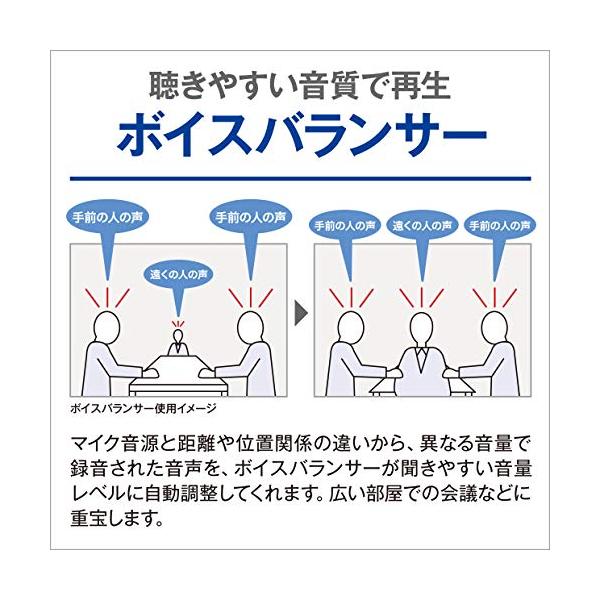 聴きやすい音質で再生
ボイスバランサー

手前の人の声
遠くの人の声
手前の人の声

手前の人の声
遠くの人の声
手前の人の声

ボイスバランサー使用イメージ

マイク音源と距離や位置関係の違いから、異なる音量で録音された音声を、ボイスバランサーが聞きやすい音量レベルに自動調整してくれます。広い部屋での会議などに重宝します。