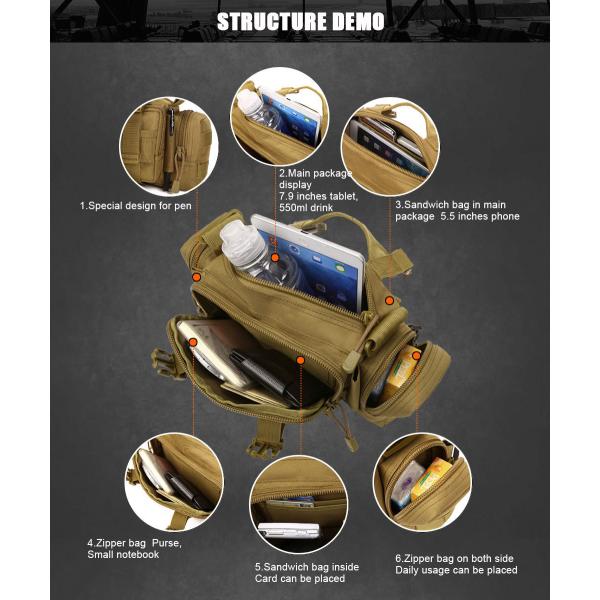 STRUCTURE DEMO

1.Special design for pen

2.Main package display
7.9 inches tablet,
550ml drink

3.Sandwich bag in main package 5.5 inches phone

4.Zipper bag Purse,
Small notebook

5.Sandwich bag inside
Card can be placed

6.Zipper bag on both side
Daily usage can be placed