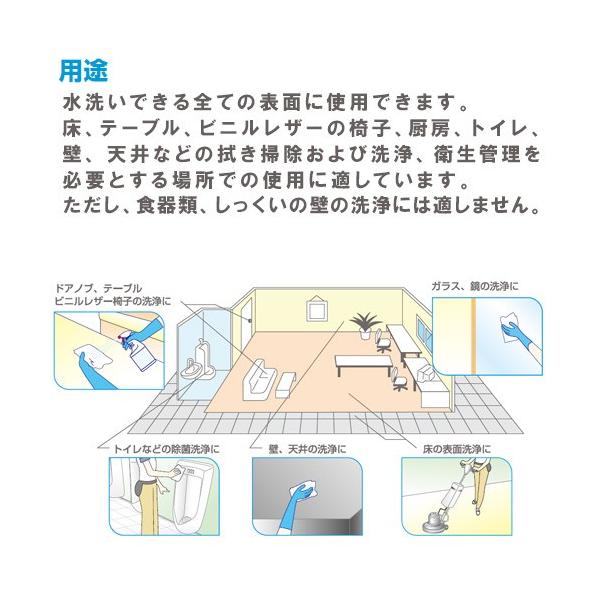 用途

水洗いできる全ての表面に使用できます。
床、テーブル、ビニルレザーの椅子、厨房、トイレ、壁、天井などの拭き掃除および洗浄、衛生管理を必要とする場所での使用に適しています。
ただし、食器類、しっくいの壁の洗浄には適しません。

ドアノブ、テーブル
ビニルレザー椅子の洗浄に

ガラス、鏡の洗浄に

トイレなどの除菌洗浄に

壁、天井の洗浄に

床の表面洗浄に