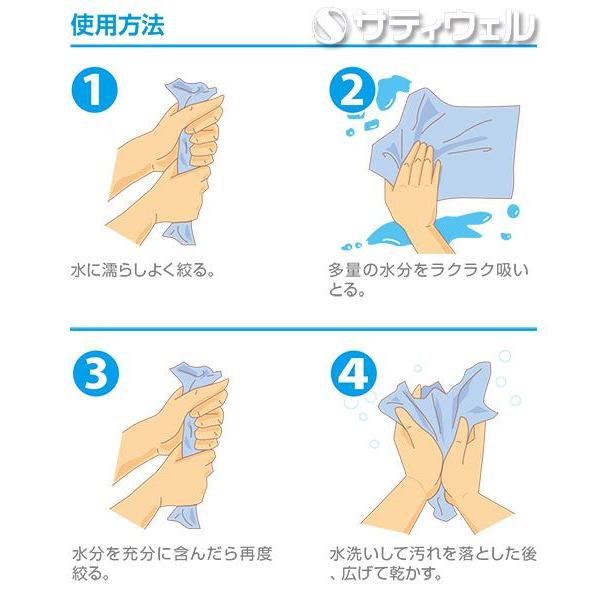 使用方法

サティウェル

1

水に濡らしよく絞る。

2

多量の水分をラクラク吸いとる。

3

水分を充分に含んだら再度絞る。

4

水洗いして汚れを落とした後、広げて乾かす。