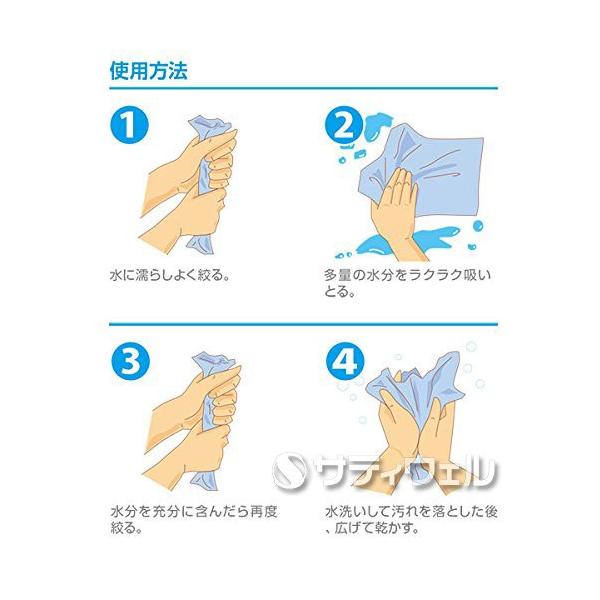 使用方法

1

水に濡らしよく絞る。

2

多量の水分をラクラク吸いとる。

3

水分を充分に含んだら再度絞る。

4

水洗いして汚れを落とした後、広げて乾かす。

サティウェル